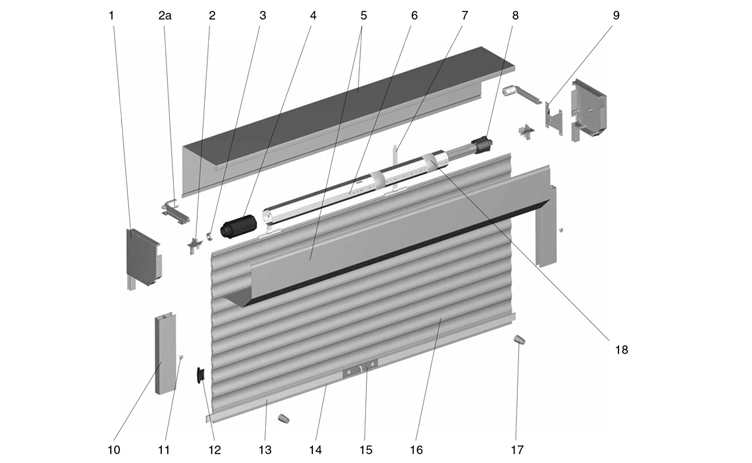 1 2a 2 3 4 5 6 7 8 9

18

10 11 12 13 14 15 16 17